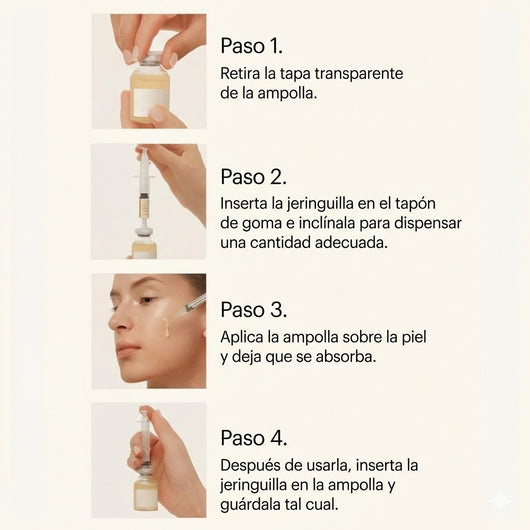 Paso 1.
Retira la tapa transparente de la ampolla.

Paso 2.
Inserta la jeringuilla en el tapón de goma e inclínala para dispensar una cantidad adecuada.

Paso 3.
Aplica la ampolla sobre la piel y deja que se absorba.

Paso 4.
Después de usarla, inserta la jeringuilla en la ampolla y guárdala tal cual.